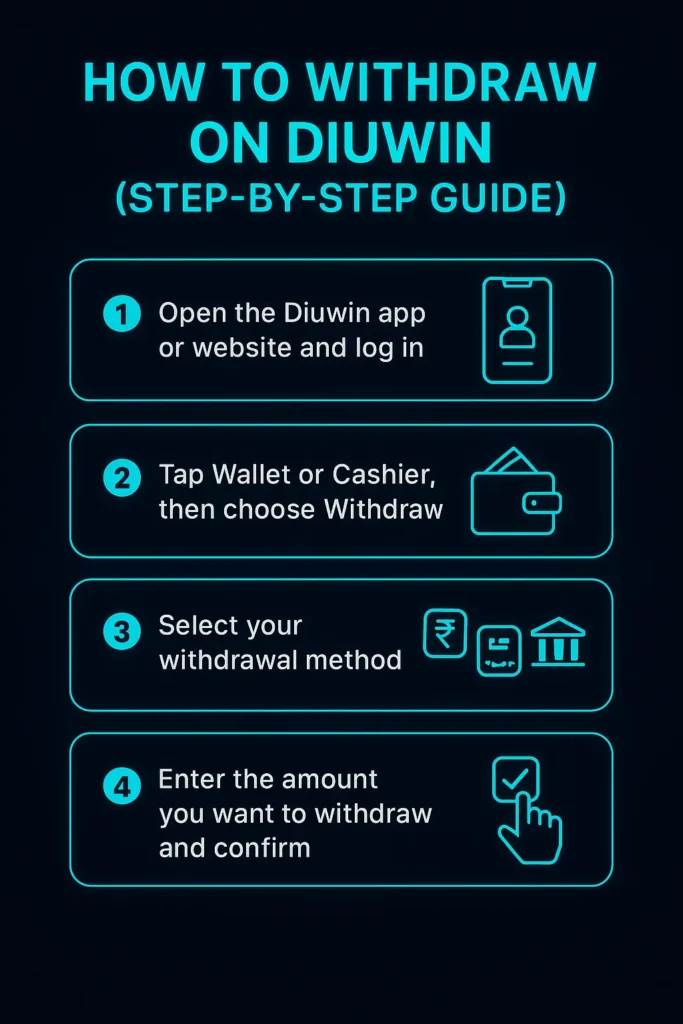 HOW TO WITHDRAW ON DIUWIN
(STEP-BY-STEP GUIDE)

1 Open the Diuwin app or website and log in

2 Tap Wallet or Cashier, then choose Withdraw

3 Select your withdrawal method

₹

4 Enter the amount you want to withdraw and confirm